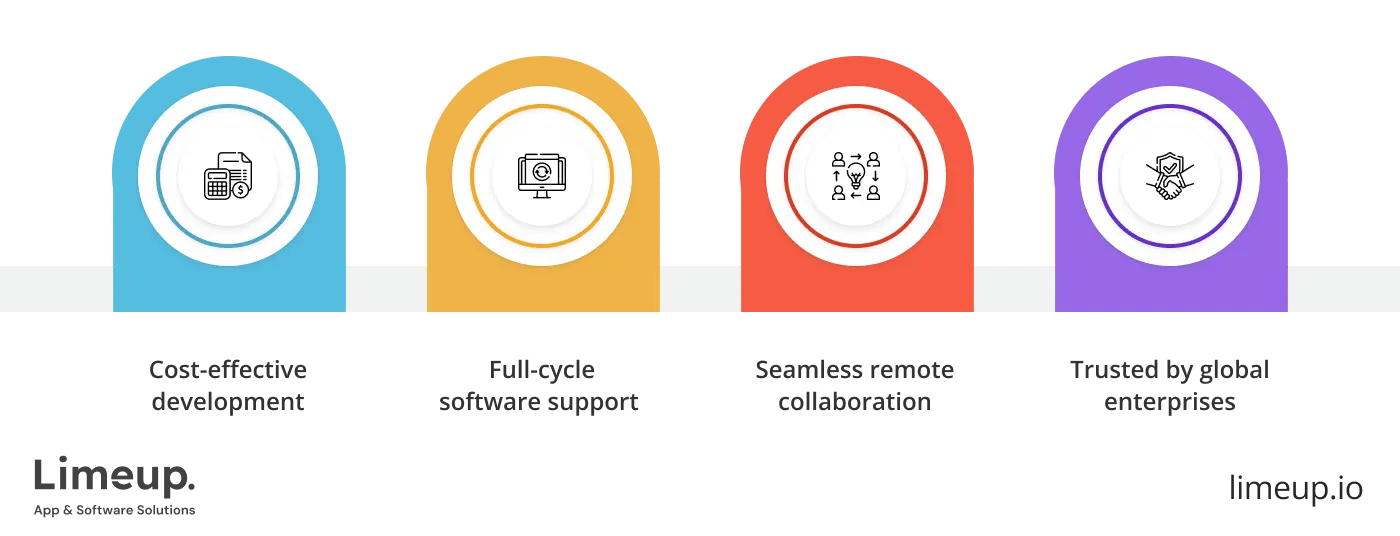 Cost-effective development

Full-cycle software support

Seamless remote collaboration

Trusted by global enterprises

Limeup.
App & Software Solutions

limeup.io